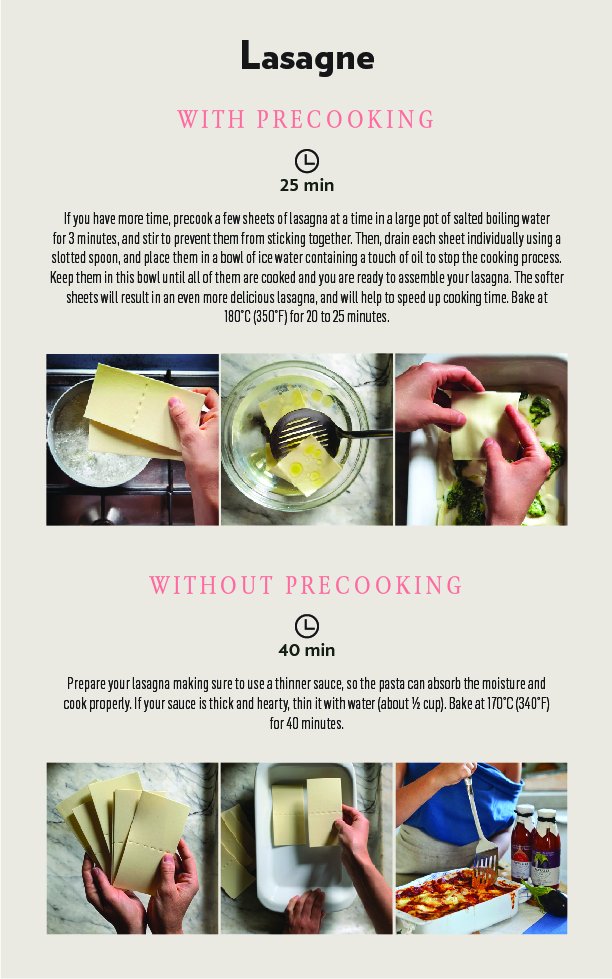 Lasagne

WITH PRECOOKING

25 min

If you have more time, precook a few sheets of lasagna at a time in a large pot of salted boiling water for 3 minutes, and stir to prevent them from sticking together. Then, drain each sheet individually using a slotted spoon, and place them in a bowl of ice water containing a touch of oil to stop the cooking process. Keep them in this bowl until all of them are cooked and you are ready to assemble your lasagna. The softer sheets will result in an even more delicious lasagna, and will help to speed up cooking time. Bake at 180°C (350°F) for 20 to 25 minutes.

WITHOUT PRECOOKING

40 min

Prepare your lasagna making sure to use a thinner sauce, so the pasta can absorb the moisture and cook properly. If your sauce is thick and hearty, thin it with water (about ½ cup). Bake at 170°C (340°F) for 40 minutes.